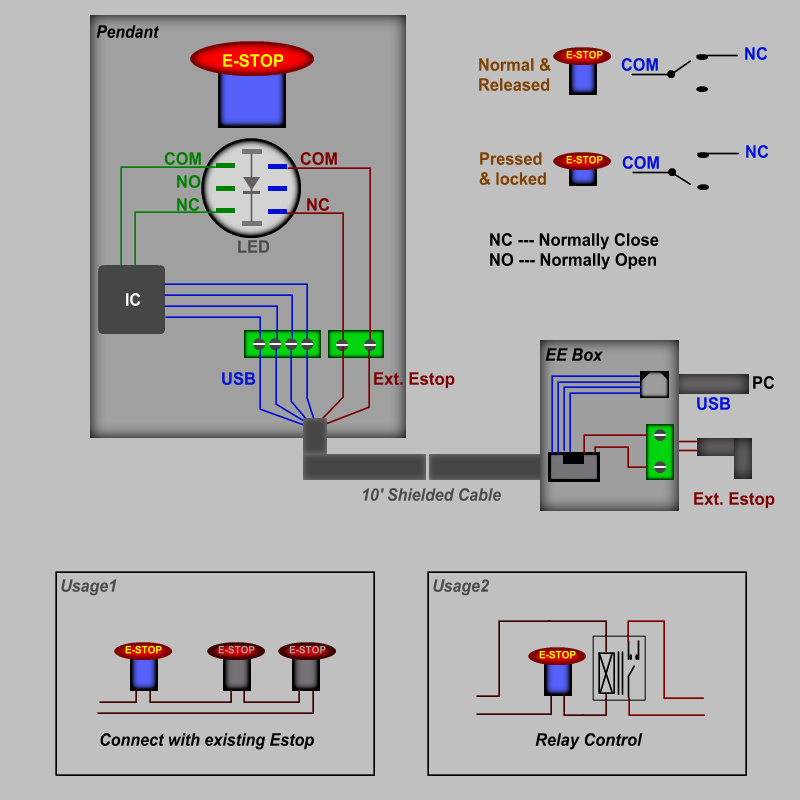 Pendant

E-STOP

COM
NO
NC

COM
NC

LED

IC

USB

Ext. Estop

Normal &
Released

E-STOP

COM

NC

Pressed
& locked

E-STOP

COM

NC

NC --- Normally Close
NO --- Normally Open

EE Box

PC

USB

Ext. Estop

10' Shielded Cable

Usage1

E-STOP
E-STOP
E-STOP

Connect with existing Estop

Usage2

E-STOP

Relay Control